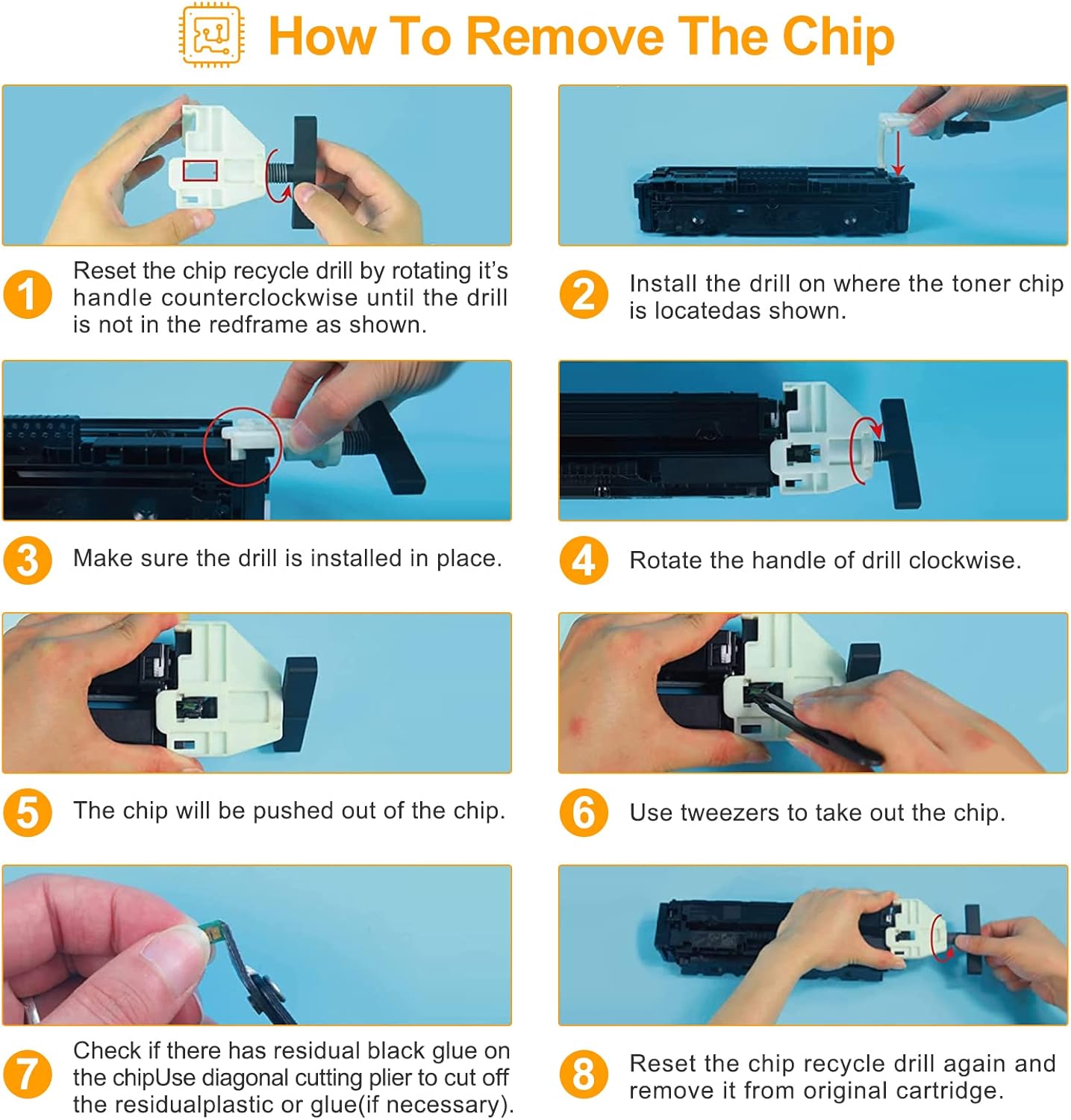 How To Remove The Chip

1 Reset the chip recycle drill by rotating it's handle counterclockwise until the drill is not in the redframe as shown.

2 Install the drill on where the toner chip is locatedas shown.

3 Make sure the drill is installed in place.

4 Rotate the handle of drill clockwise.

5 The chip will be pushed out of the chip.

6 Use tweezers to take out the chip.

7 Check if there has residual black glue on the chipUse diagonal cutting plier to cut off the residualplastic or glue(if necessary).

8 Reset the chip recycle drill again and remove it from original cartridge.